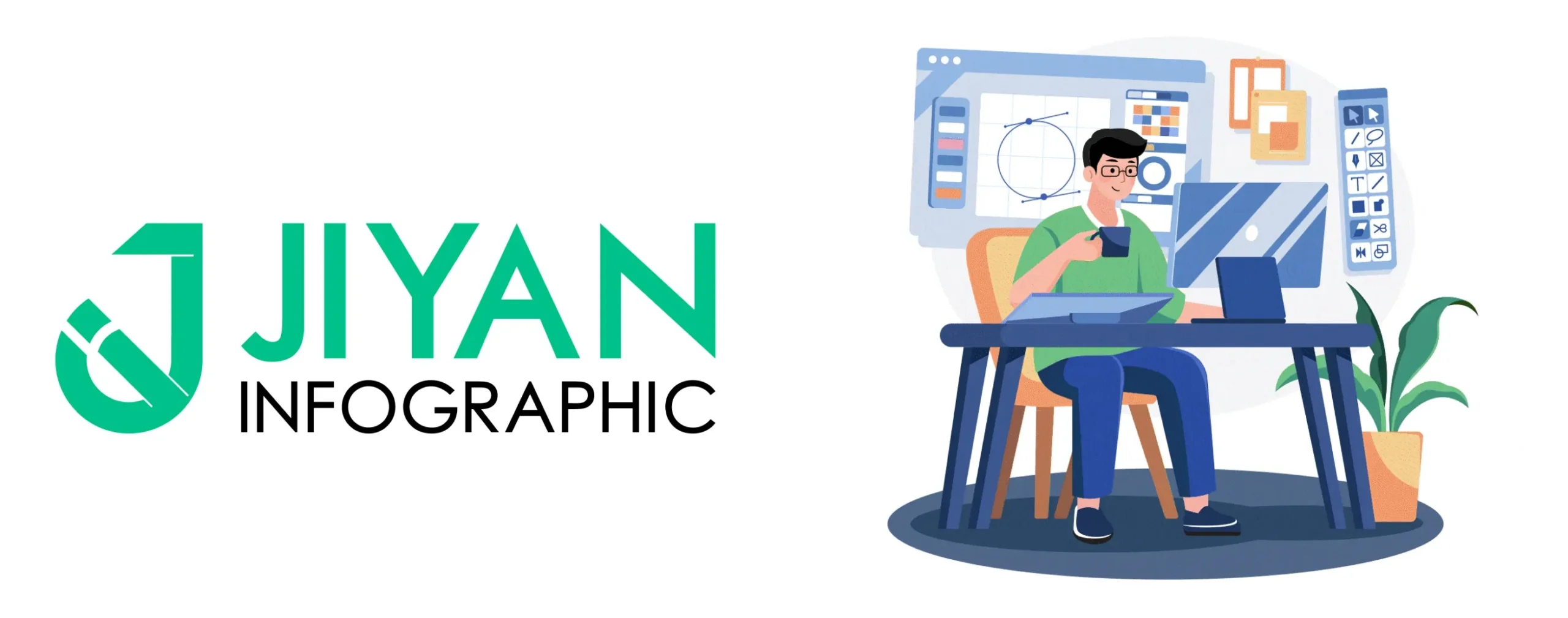 JIYAN
INFOGRAPHIC